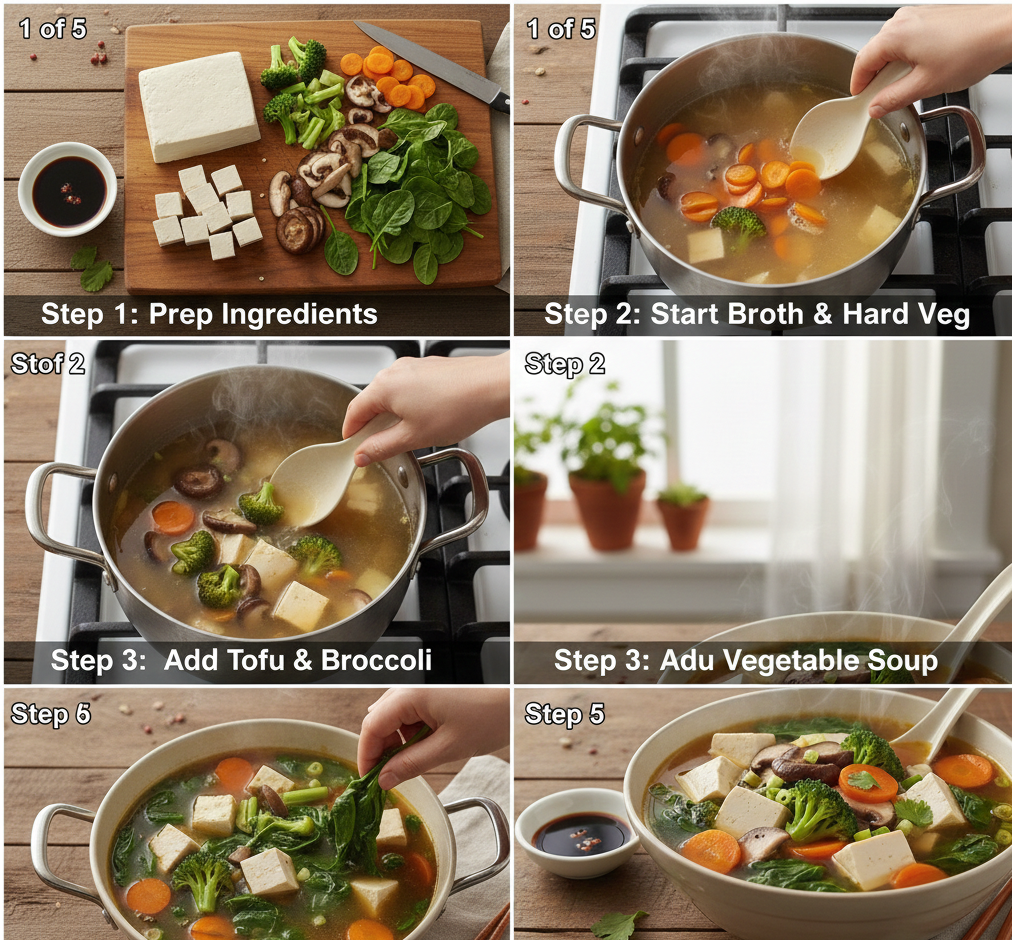 1 of 5

Step 1: Prep Ingredients

1 of 5

Step 2: Start Broth & Hard Veg

Stof 2

Step 3: Add Tofu & Broccoli

Step 2

Step 3: Adu Vegetable Soup

Step 6

Step 5